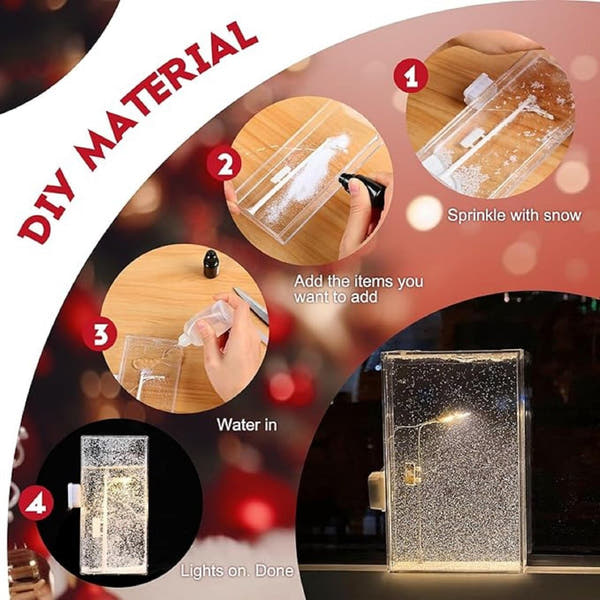 DIY MATERIAL

1

Sprinkle with snow

2

Add the items you want to add

3

Water in

4

Lights on. Done